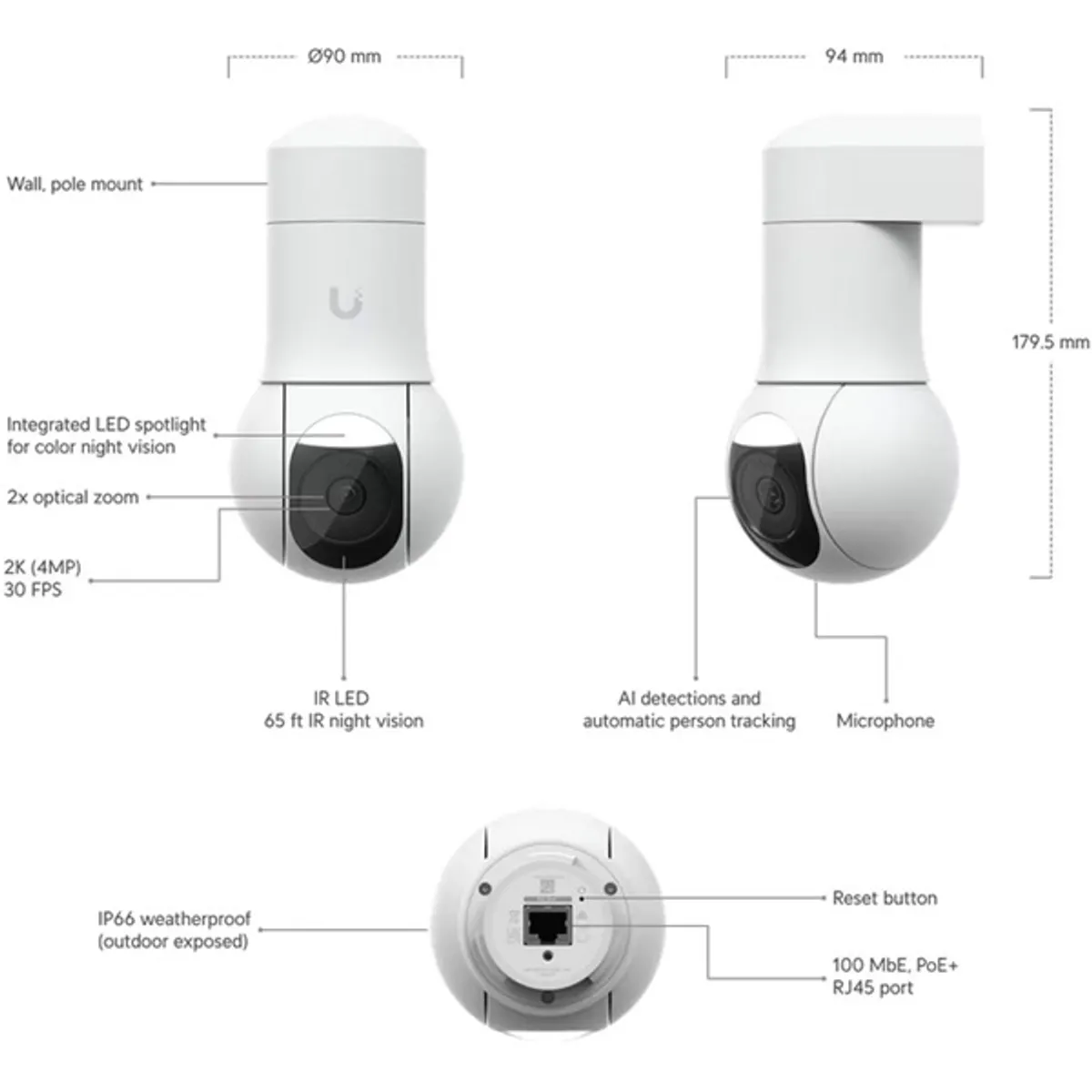 Ø90 mm

94 mm

Wall, pole mount

179.5 mm

Integrated LED spotlight for color night vision

2x optical zoom

2K (4MP) 30 FPS

IR LED
65 ft IR night vision

AI detections and automatic person tracking

Microphone

IP66 weatherproof (outdoor exposed)

Reset button

100 MbE, PoE+ RJ45 port