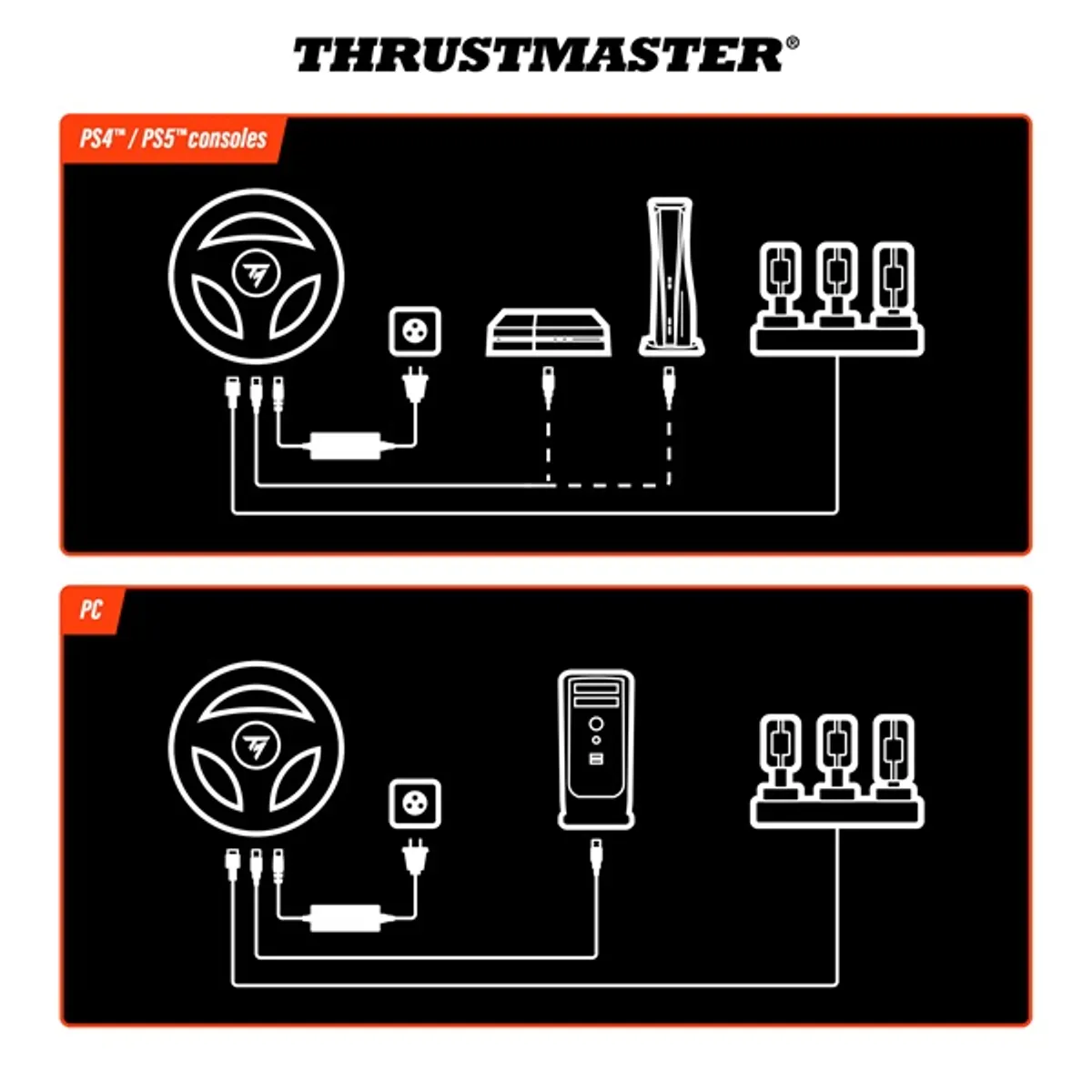 THRUSTMASTER®

PS4™ / PS5™ consoles

PC