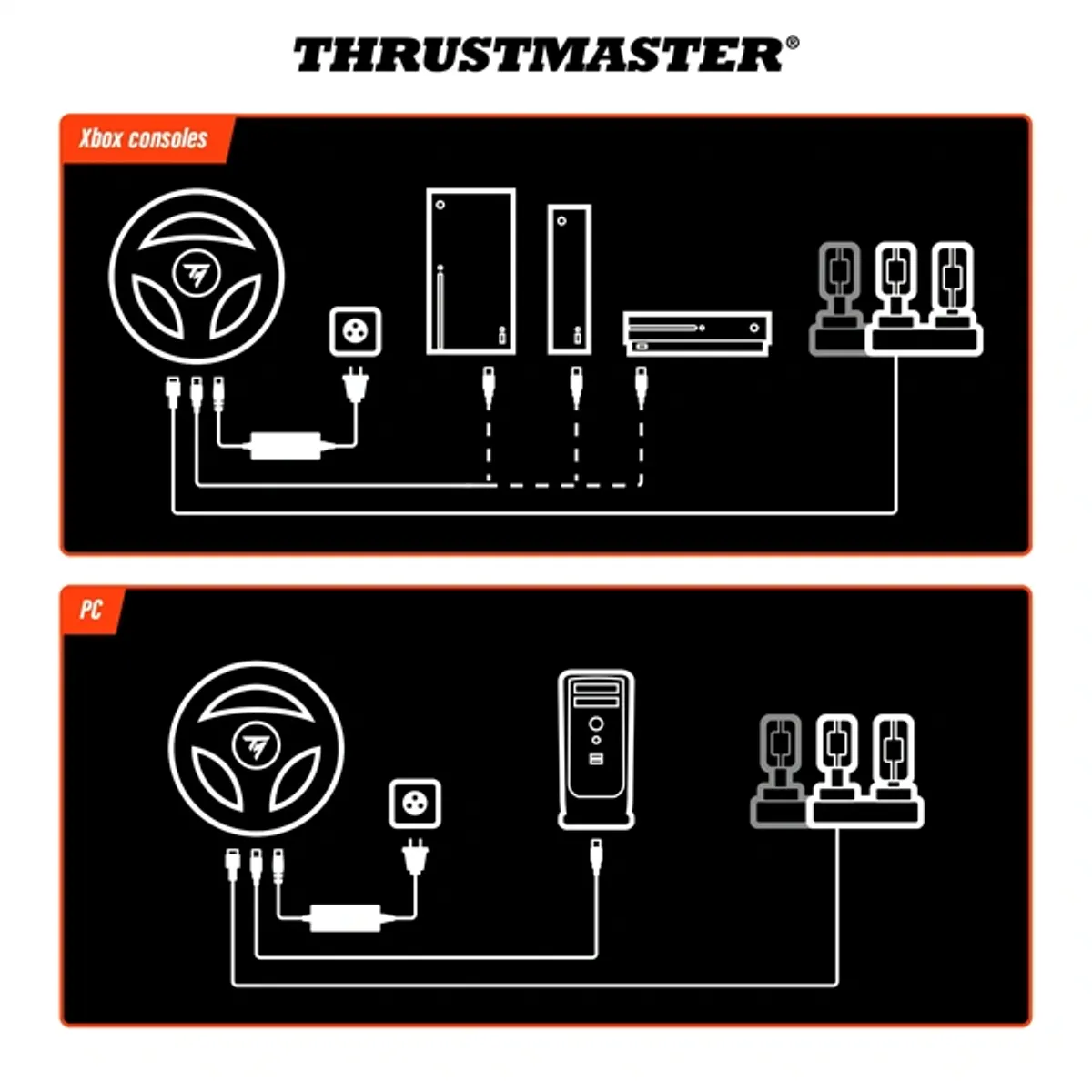 THRUSTMASTER®

Xbox consoles

PC