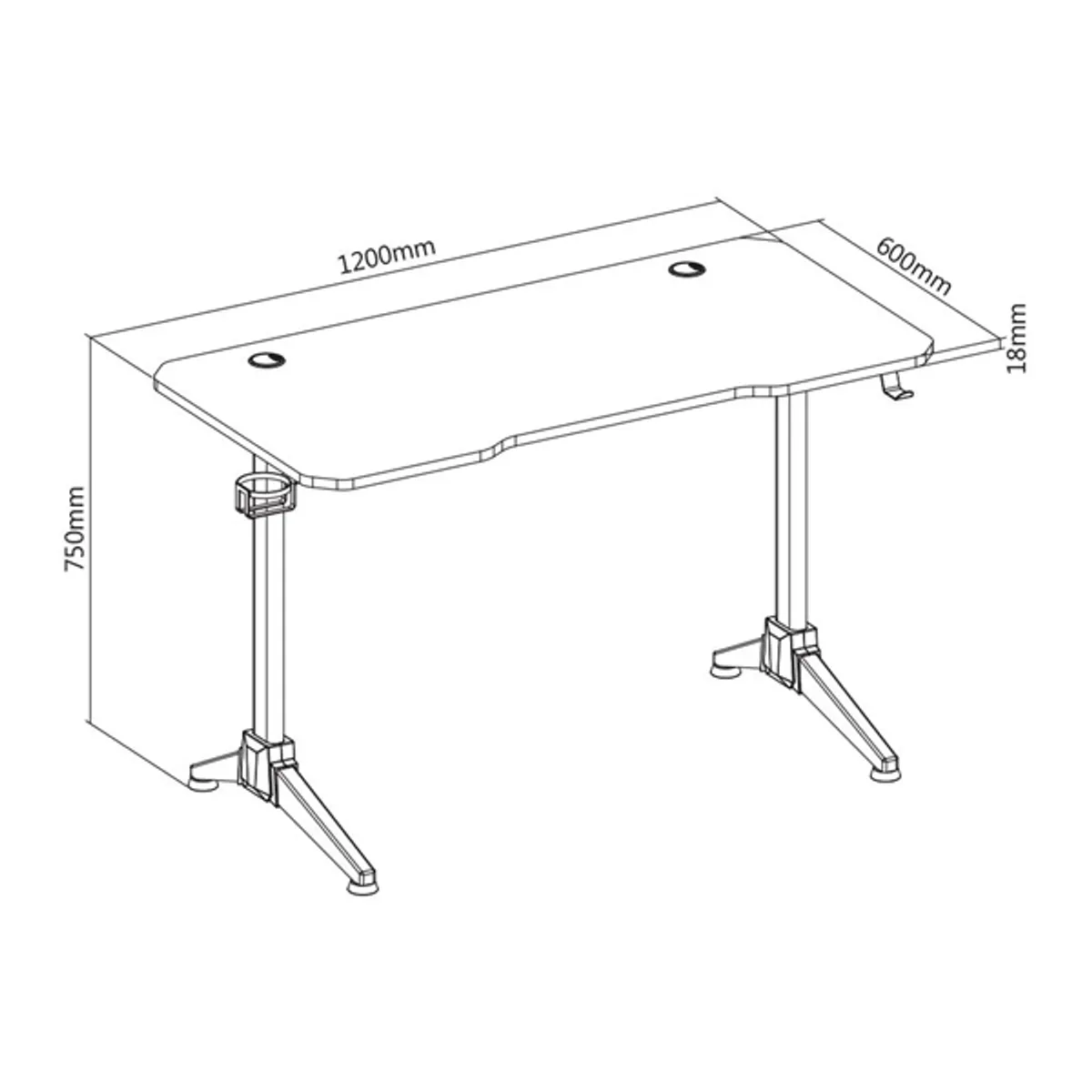 1200mm

600mm

18mm

750mm